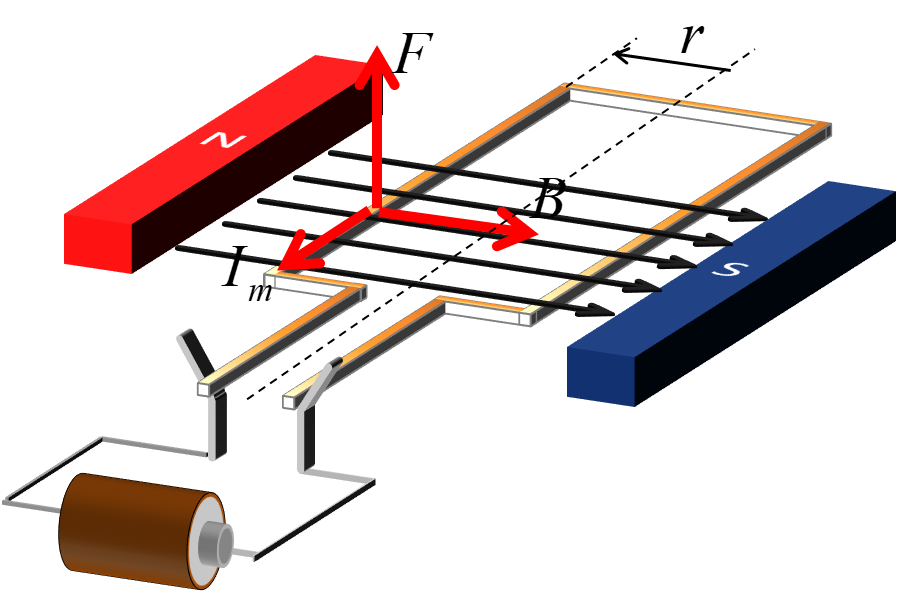 $F$
$r$
N
$B$
$I_m$
S